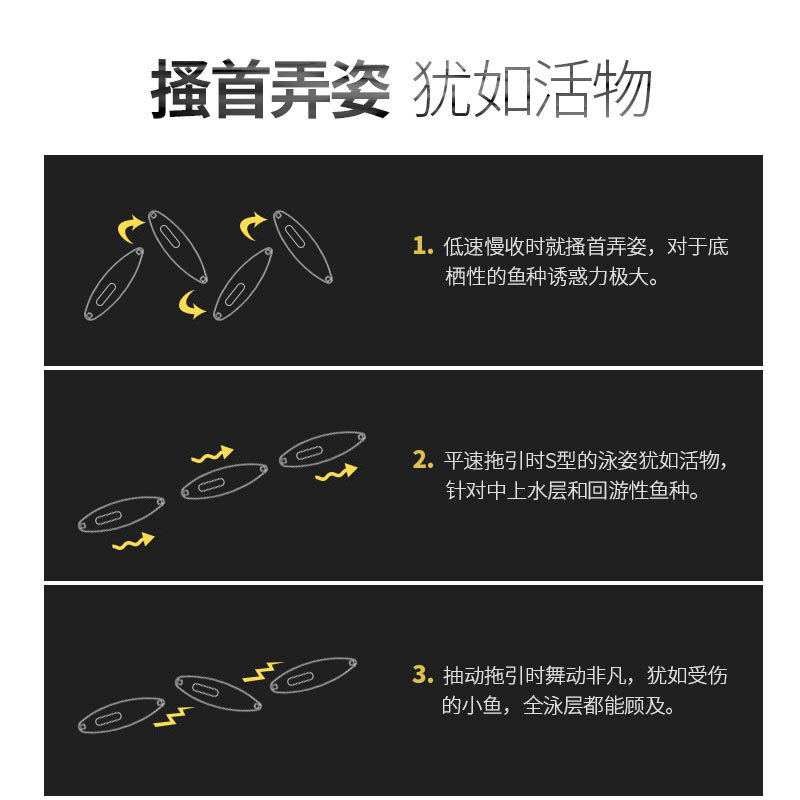 搔首弄姿 犹如活物

1. 低速慢收时就搔首弄姿，对于底栖性的鱼种诱惑力极大。

2. 平速拖引时S型的泳姿犹如活物，针对中上水层和回游性鱼种。

3. 抽动拖引时舞动非凡，犹如受伤的小鱼，全泳层都能顾及。