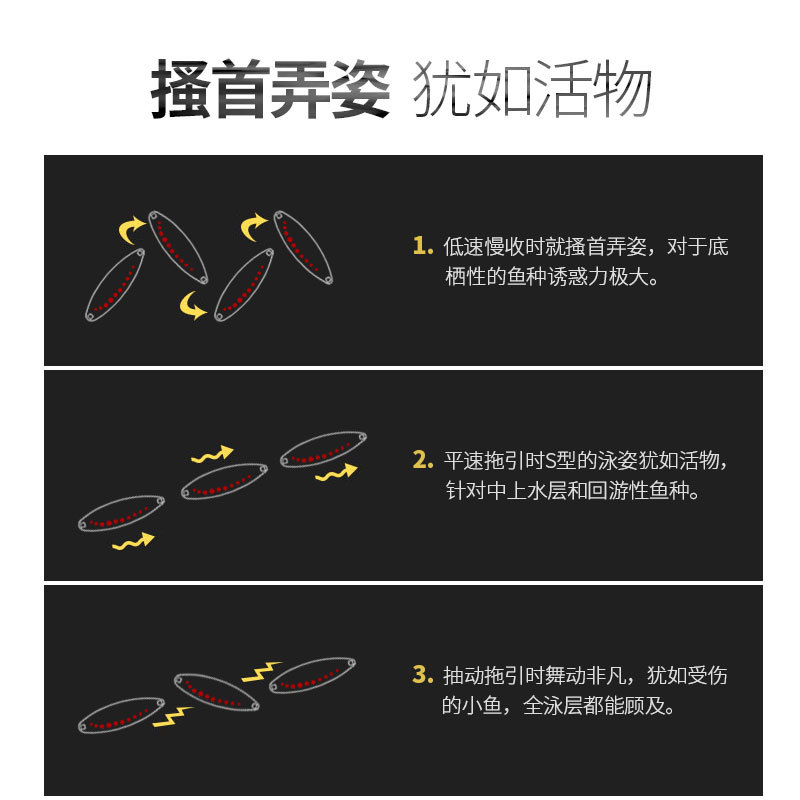 搔首弄姿 犹如活物

1. 低速慢收时就搔首弄姿，对于底栖性的鱼种诱惑力极大。

2. 平速拖引时S型的泳姿犹如活物，针对中上水层和回游性鱼种。

3. 抽动拖引时舞动非凡，犹如受伤的小鱼，全泳层都能顾及。