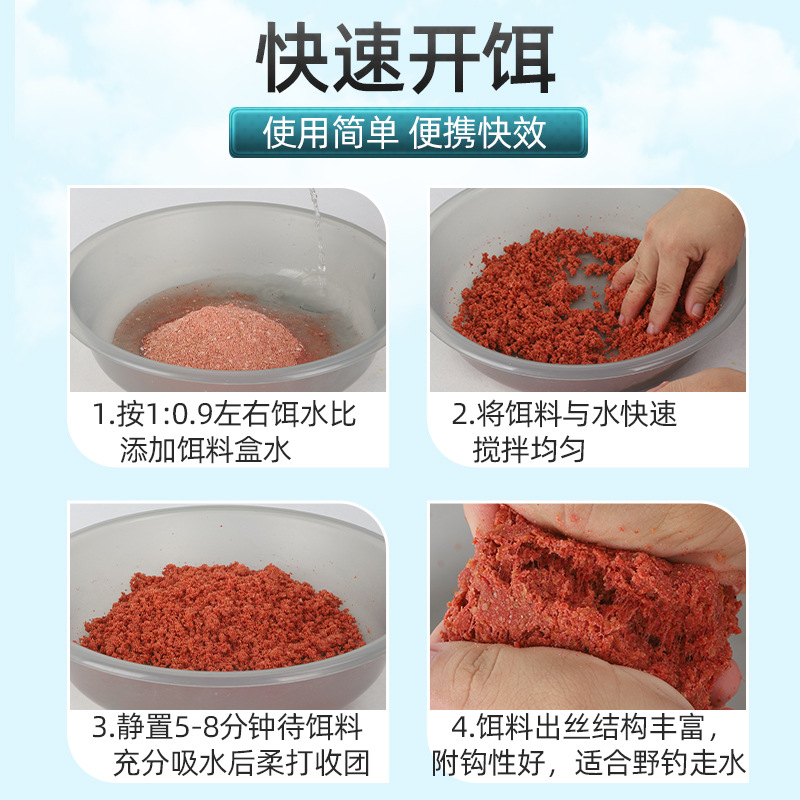 快速开饵

使用简单 便携快效

1.按1:0.9左右饵水比添加饵料盒水

2.将饵料与水快速搅拌均匀

3.静置5-8分钟待饵料充分吸水后柔打收团

4.饵料出丝结构丰富，附钩性好，适合野钓走水